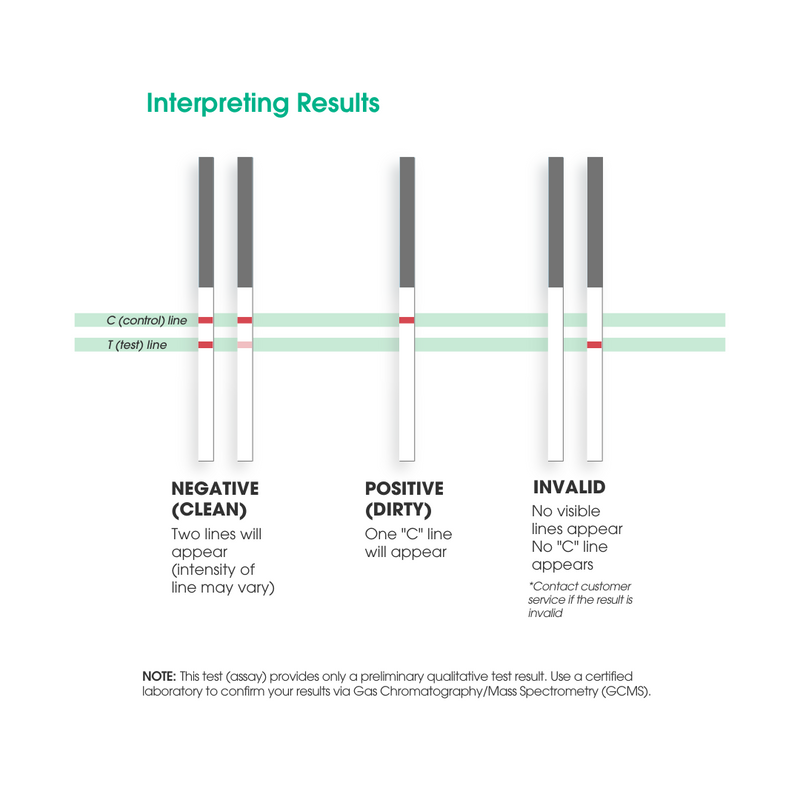 Interpreting Results

C (control) line
T (test) line

NEGATIVE (CLEAN)
Two lines will appear (intensity of line may vary)

POSITIVE (DIRTY)
One "C" line will appear

INVALID
No visible lines appear
No "C" line appears
*Contact customer service if the result is invalid

NOTE: This test (assay) provides only a preliminary qualitative test result. Use a certified laboratory to confirm your results via Gas Chromatography/Mass Spectrometry (GCMS).