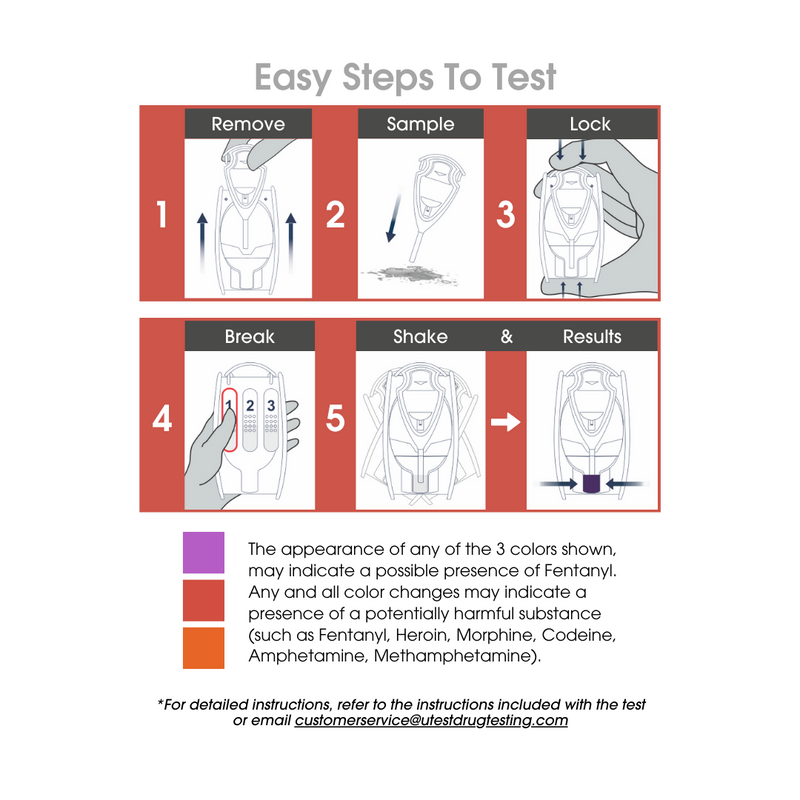 Easy Steps To Test

1 Remove

2 Sample

3 Lock

4 Break

1 2 3

5 Shake & Results

The appearance of any of the 3 colors shown, may indicate a possible presence of Fentanyl. Any and all color changes may indicate a presence of a potentially harmful substance (such as Fentanyl, Heroin, Morphine, Codeine, Amphetamine, Methamphetamine).

*For detailed instructions, refer to the instructions included with the test or email customerservice@utestdrugtesting.com